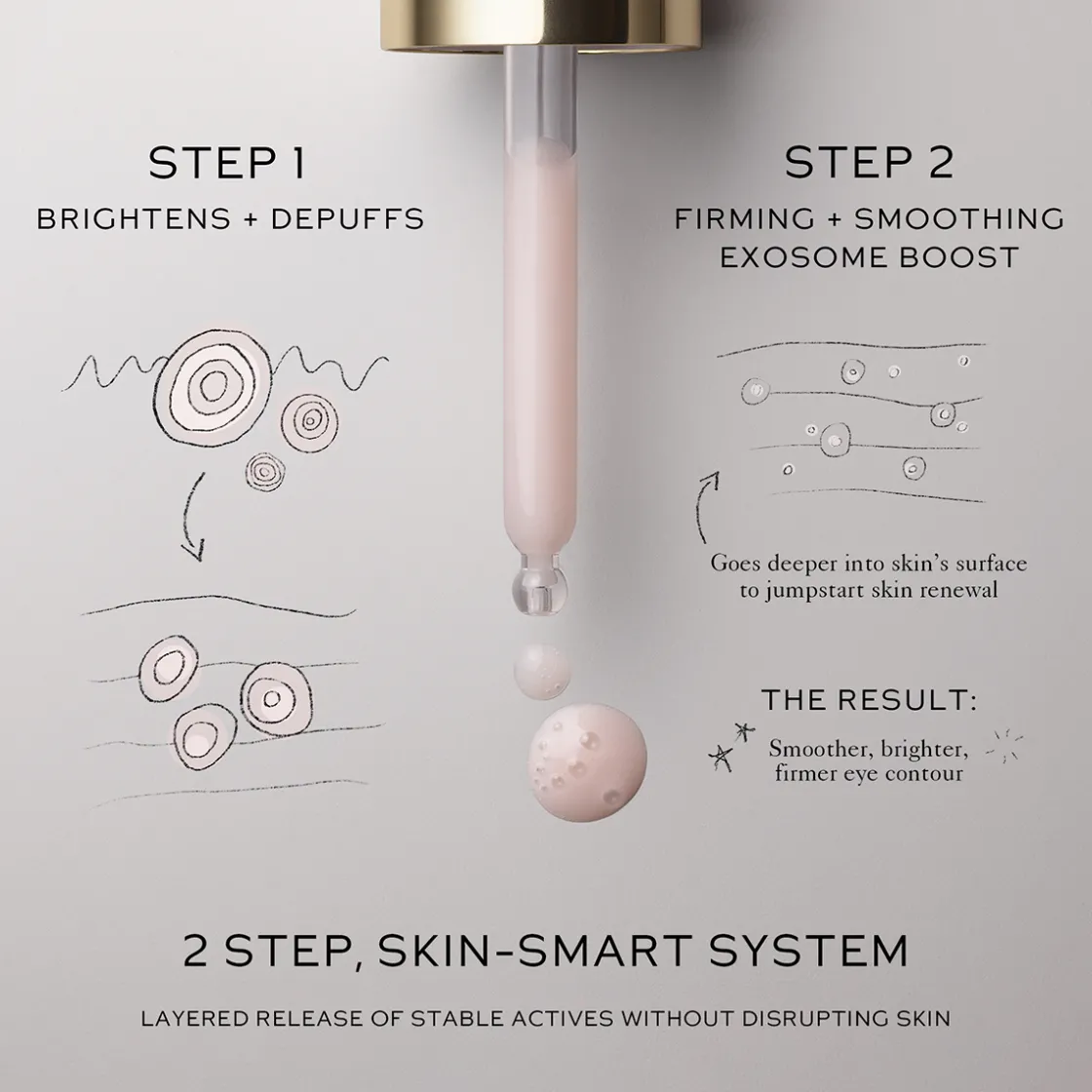 STEP 1
BRIGHTENS + DEPUFFS

STEP 2
FIRMING + SMOOTHING EXOSOME BOOST

Goes deeper into skin's surface to jumpstart skin renewal

THE RESULT:
Smoother, brighter, firmer eye contour

2 STEP, SKIN-SMART SYSTEM

LAYERED RELEASE OF STABLE ACTIVES WITHOUT DISRUPTING SKIN